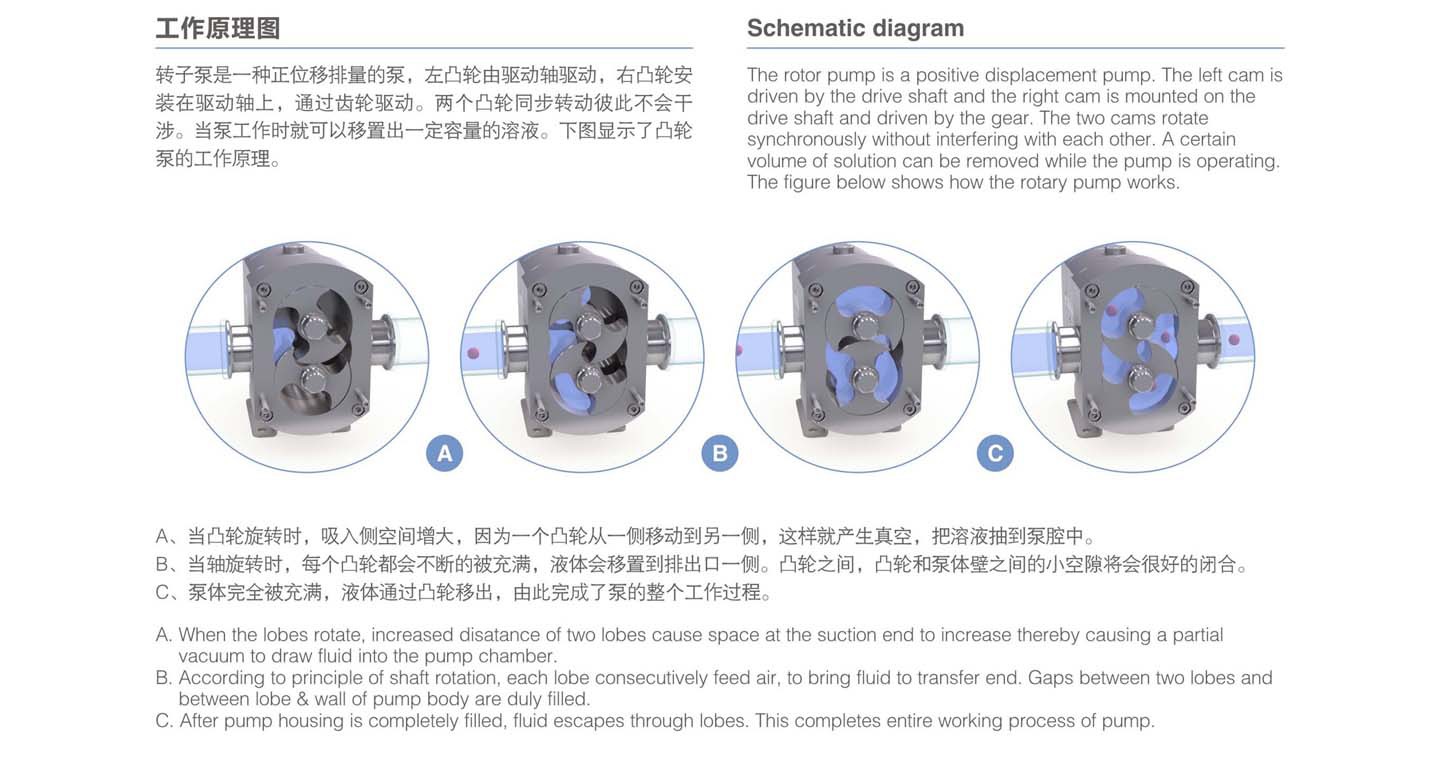 工作原理图

转子泵是一种正位移排量的泵，左凸轮由驱动轴驱动，右凸轮安装在驱动轴上，通过齿轮驱动。两个凸轮同步转动彼此不会干涉。当泵工作时就可以移置出一定容量的溶液。下图显示了凸轮泵的工作原理。

Schematic diagram

The rotor pump is a positive displacement pump. The left cam is driven by the drive shaft and the right cam is mounted on the drive shaft and driven by the gear. The two cams rotate synchronously without interfering with each other. A certain volume of solution can be removed while the pump is operating. The figure below shows how the rotary pump works.

A

B

C

A、当凸轮旋转时，吸入侧空间增大，因为一个凸轮从一侧移动到另一侧，这样就产生真空，把溶液抽到泵腔中。
B、当轴旋转时，每个凸轮都会不断的被充满，液体会移置到排出口一侧。凸轮之间，凸轮和泵体壁之间的小空隙将会很好的闭合。
C、泵体完全被充满，液体通过凸轮移出，由此完成了泵的整个工作过程。

A. When the lobes rotate, increased disatance of two lobes cause space at the suction end to increase thereby causing a partial vacuum to draw fluid into the pump chamber.
B. According to principle of shaft rotation, each lobe consecutively feed air, to bring fluid to transfer end. Gaps between two lobes and between lobe & wall of pump body are duly filled.
C. After pump housing is completely filled, fluid escapes through lobes. This completes entire working process of pump.